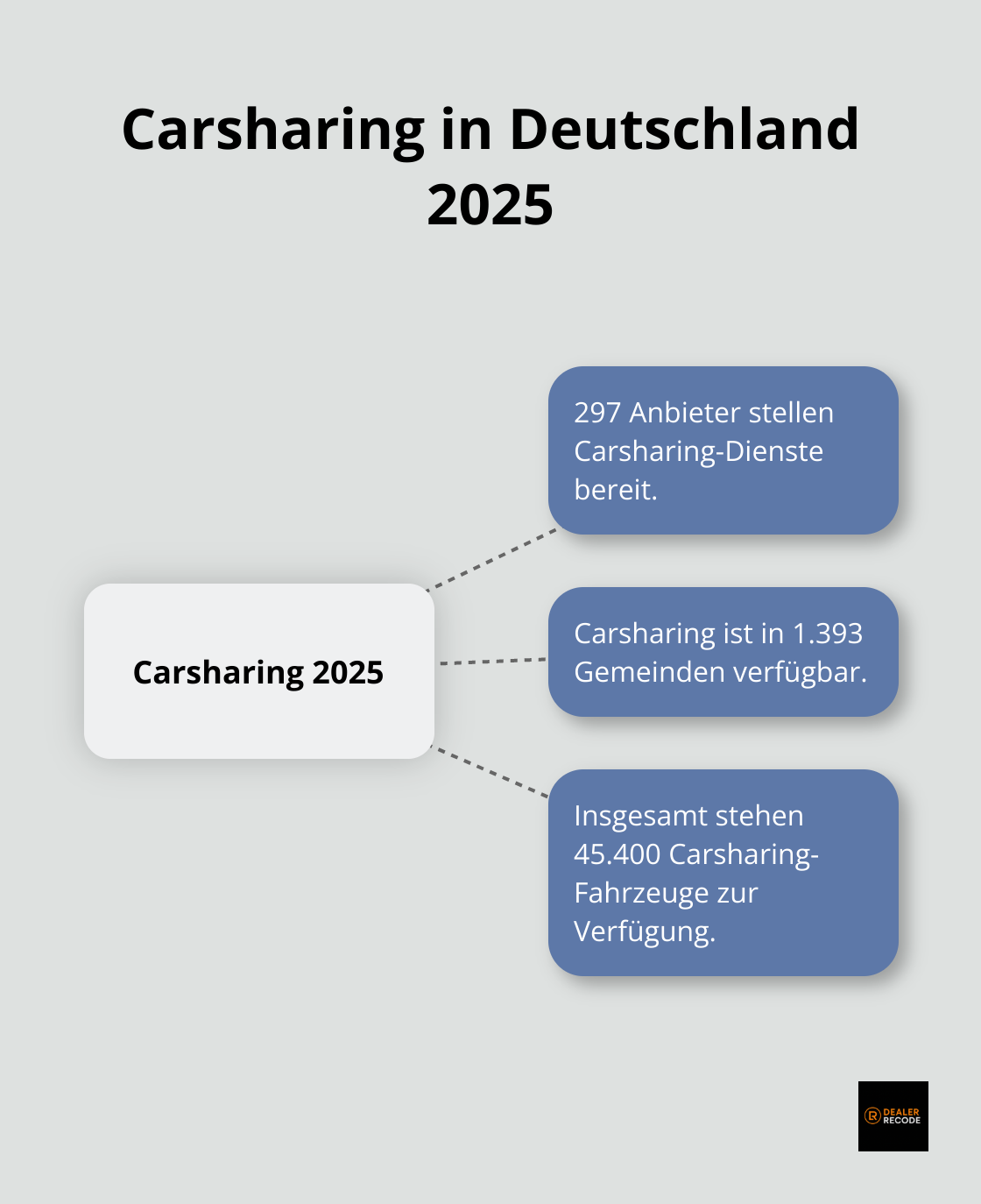 Carsharing in Deutschland 2025

Carsharing 2025

297 Anbieter stellen Carsharing-Dienste bereit.

Carsharing ist in 1.393 Gemeinden verfügbar.

Insgesamt stehen 45.400 Carsharing-Fahrzeuge zur Verfügung.

DEALER RECODE