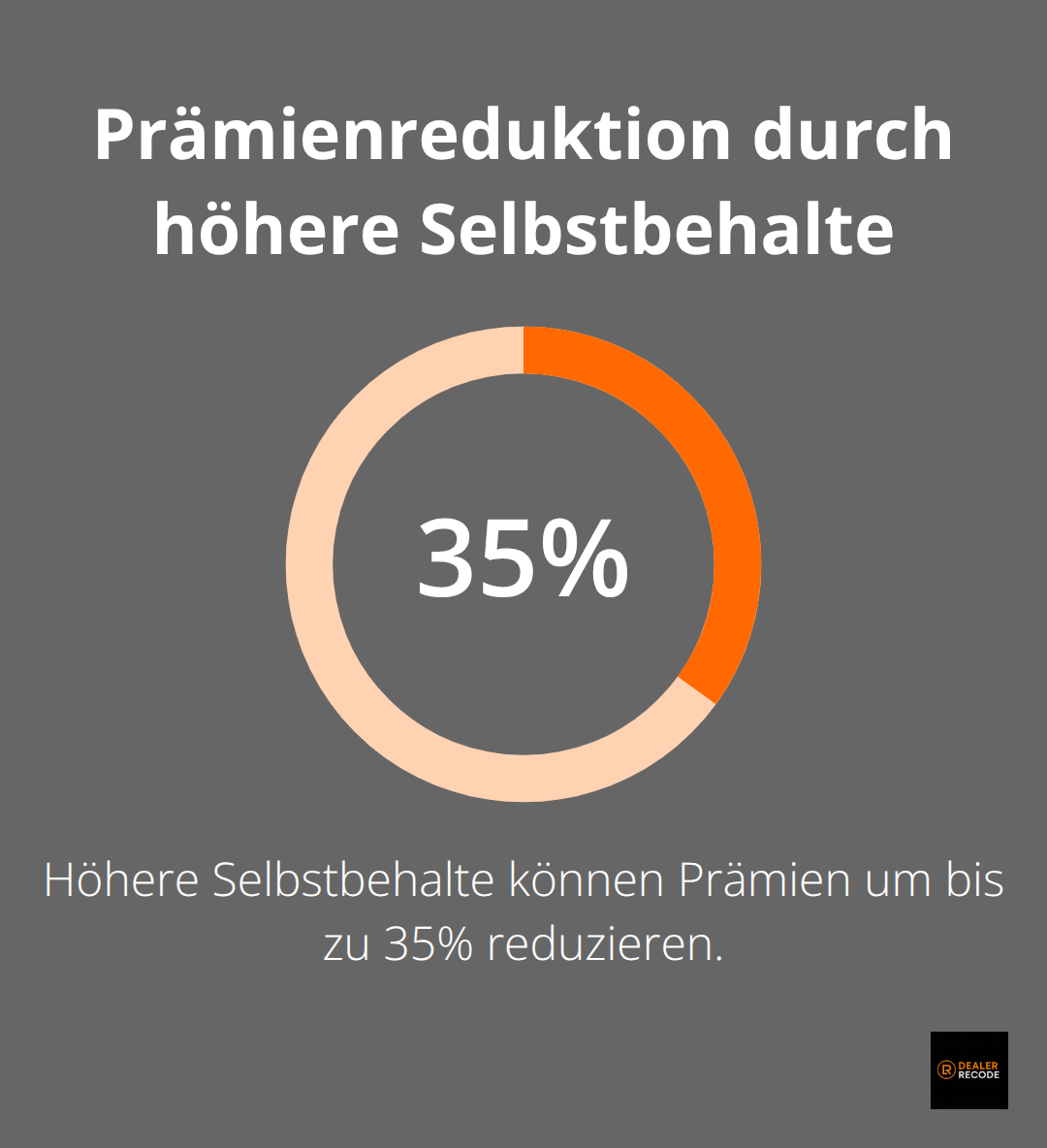 Prämienreduktion durch höhere Selbstbehalte

35%

Höhere Selbstbehalte können Prämien um bis zu 35% reduzieren.

DEALER RECODE