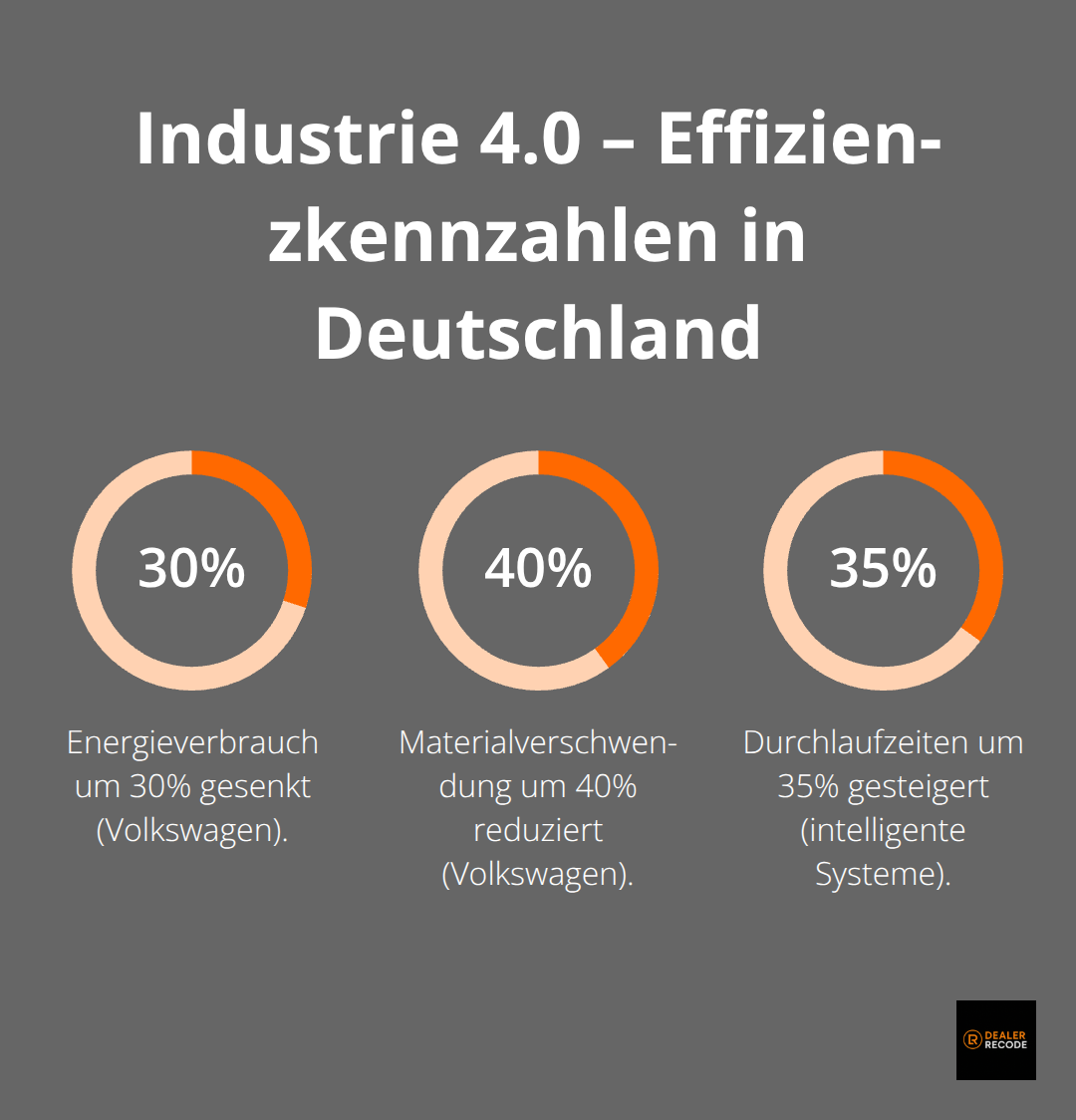 Industrie 4.0 – Effizienzkennzahlen in Deutschland

30%

Energieverbrauch um 30% gesenkt (Volkswagen).

40%

Materialverschwendung um 40% reduziert (Volkswagen).

35%

Durchlaufzeiten um 35% gesteigert (intelligente Systeme).

DEALER RECODE