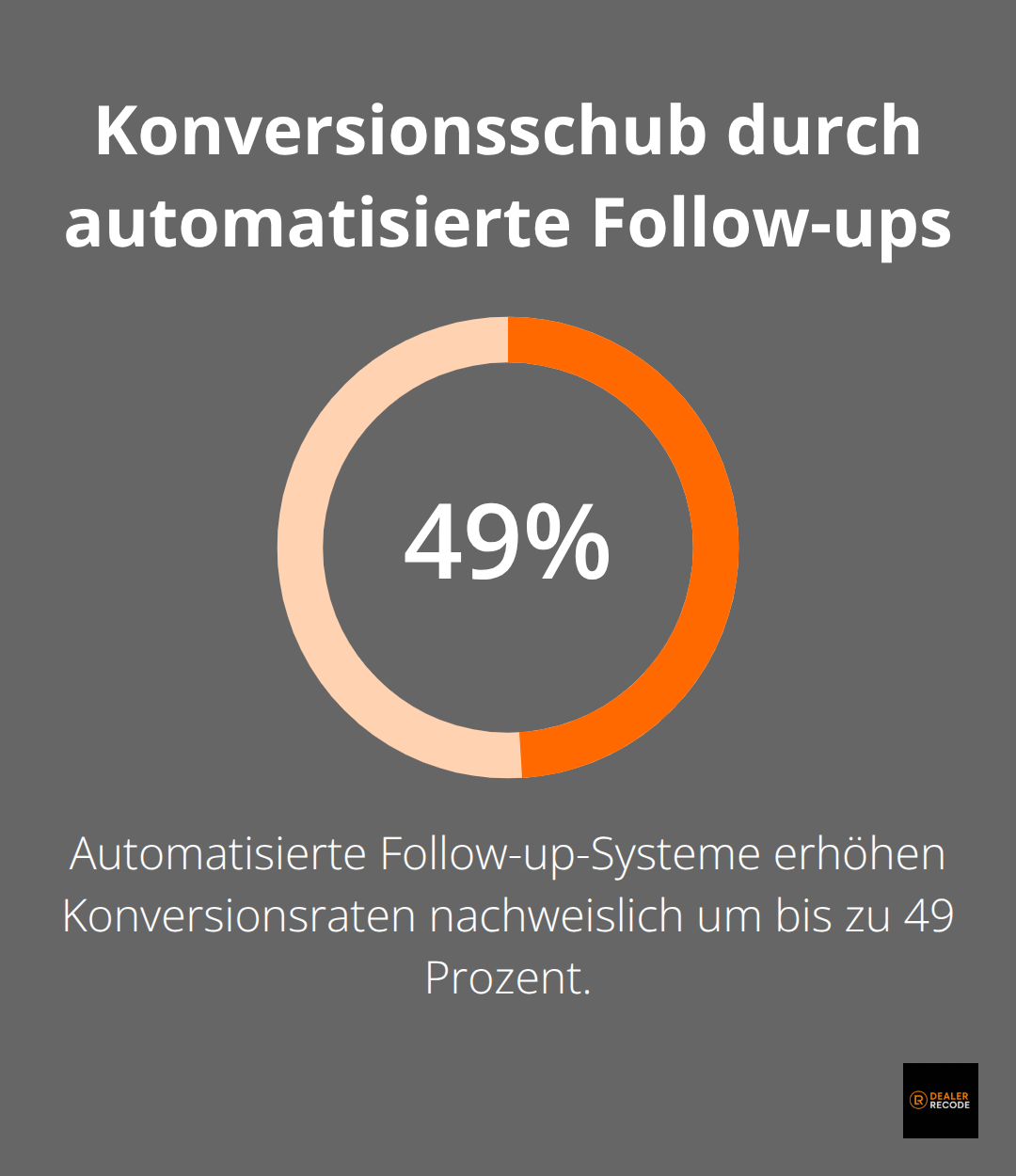 Konversionsschub durch automatisierte Follow-ups

49%

Automatisierte Follow-up-Systeme erhöhen Konversionsraten nachweislich um bis zu 49 Prozent.

DEALER RECODE