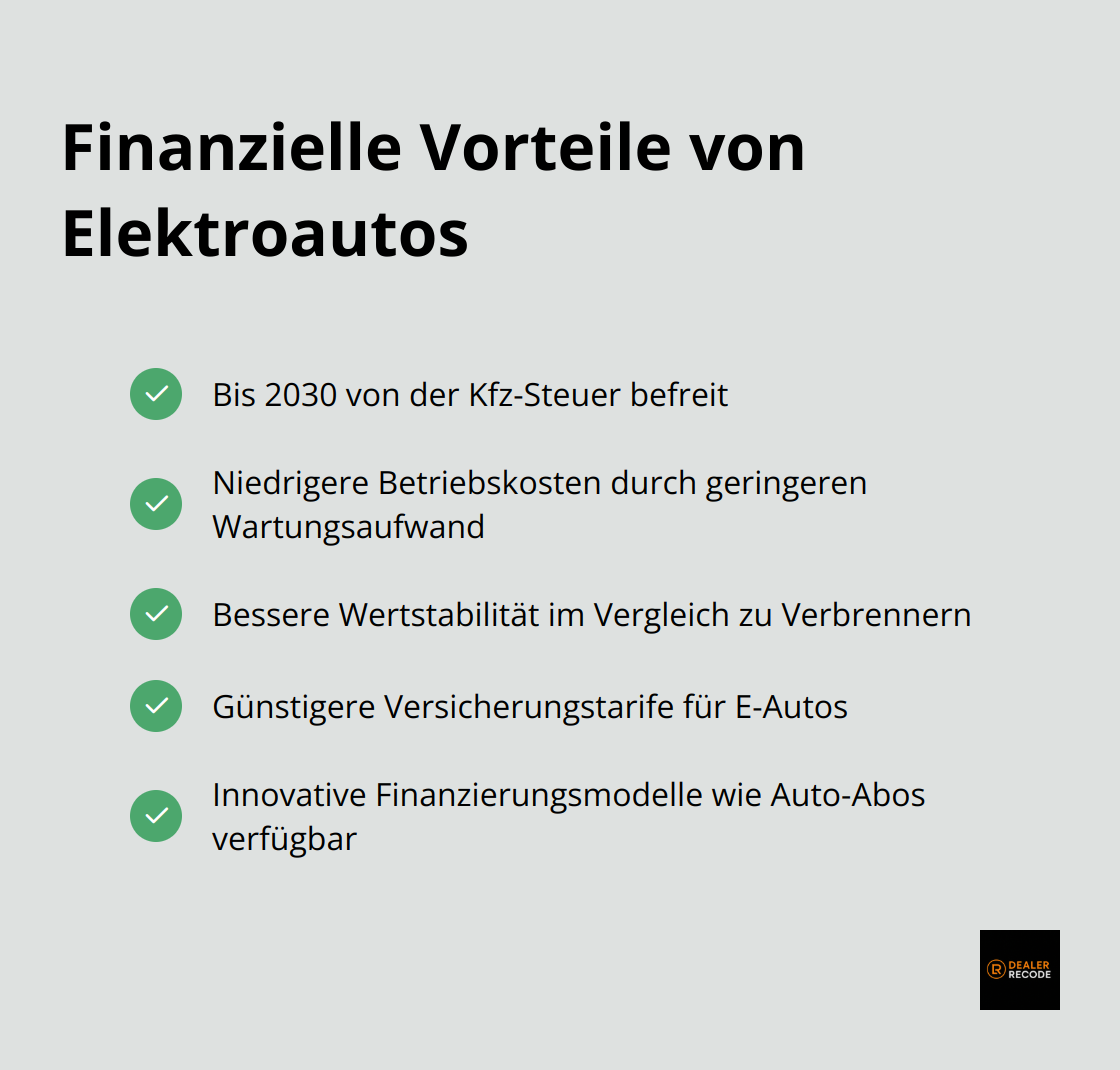 Finanzielle Vorteile von Elektroautos

Bis 2030 von der Kfz-Steuer befreit

Niedrigere Betriebskosten durch geringeren Wartungsaufwand

Bessere Wertstabilität im Vergleich zu Verbrennern

Günstigere Versicherungstarife für E-Autos

Innovative Finanzierungsmodelle wie Auto-Abos verfügbar

DEALER RECODE