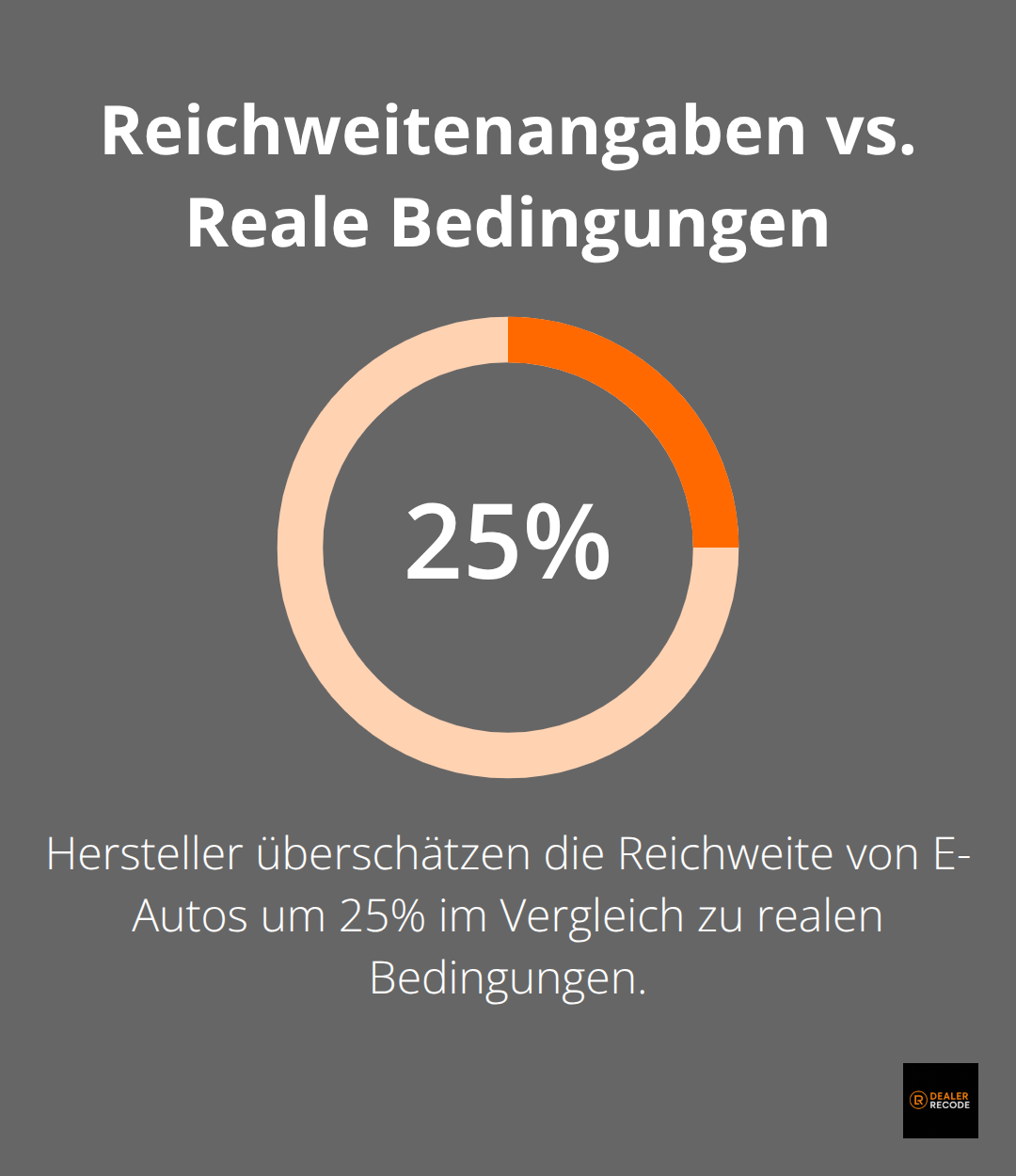 Reichweitenangaben vs. Reale Bedingungen

25%

Hersteller überschätzen die Reichweite von E-Autos um 25% im Vergleich zu realen Bedingungen.

DEALER RECODE