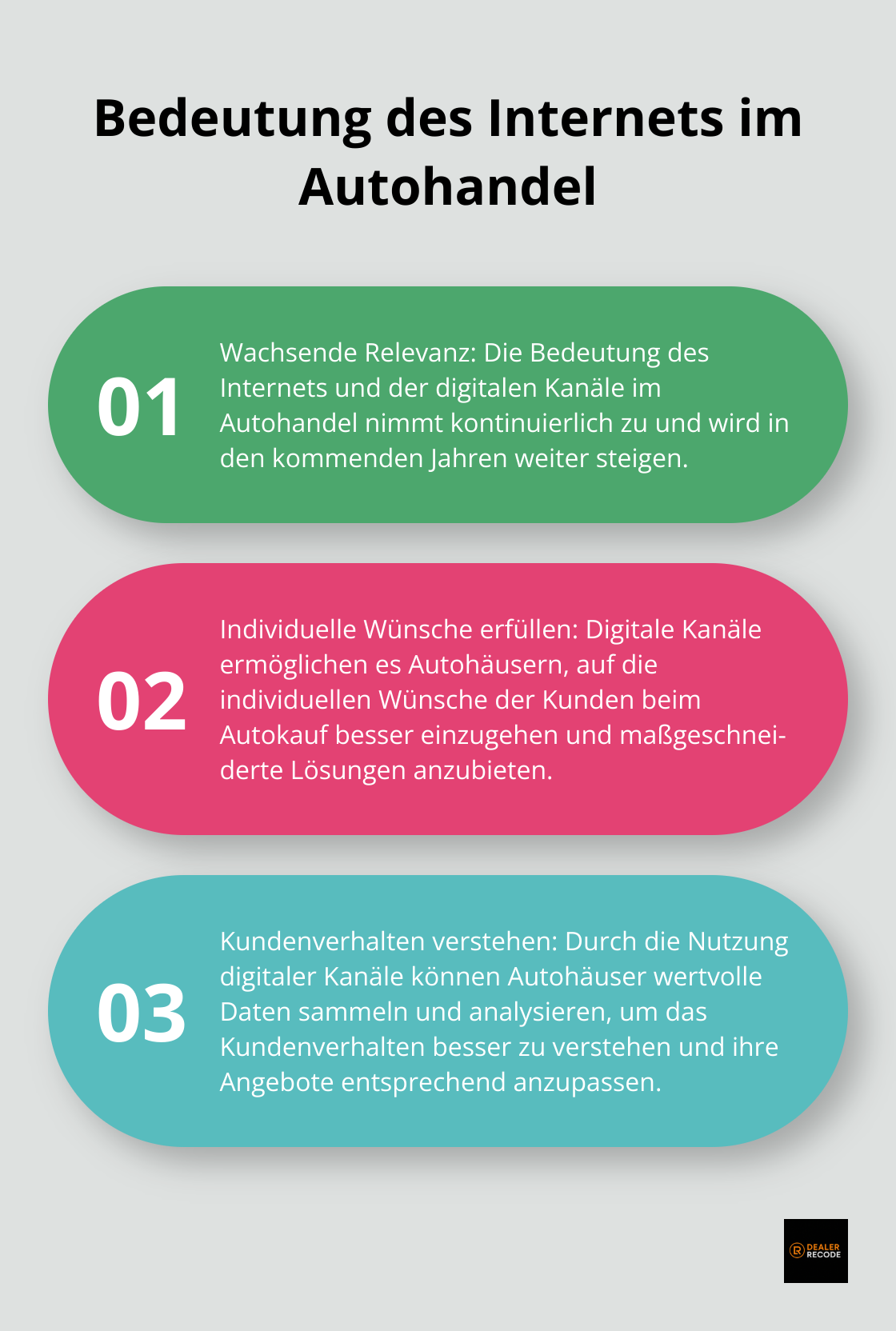 Bedeutung des Internets im Autohandel

01

Wachsende Relevanz: Die Bedeutung des Internets und der digitalen Kanäle im Autohandel nimmt kontinuierlich zu und wird in den kommenden Jahren weiter steigen.

02

Individuelle Wünsche erfüllen: Digitale Kanäle ermöglichen es Autohäusern, auf die individuellen Wünsche der Kunden beim Autokauf besser einzugehen und maßgeschneiderte Lösungen anzubieten.

03

Kundenverhalten verstehen: Durch die Nutzung digitaler Kanäle können Autohäuser wertvolle Daten sammeln und analysieren, um das Kundenverhalten besser zu verstehen und ihre Angebote entsprechend anzupassen.

DEALER RECODE