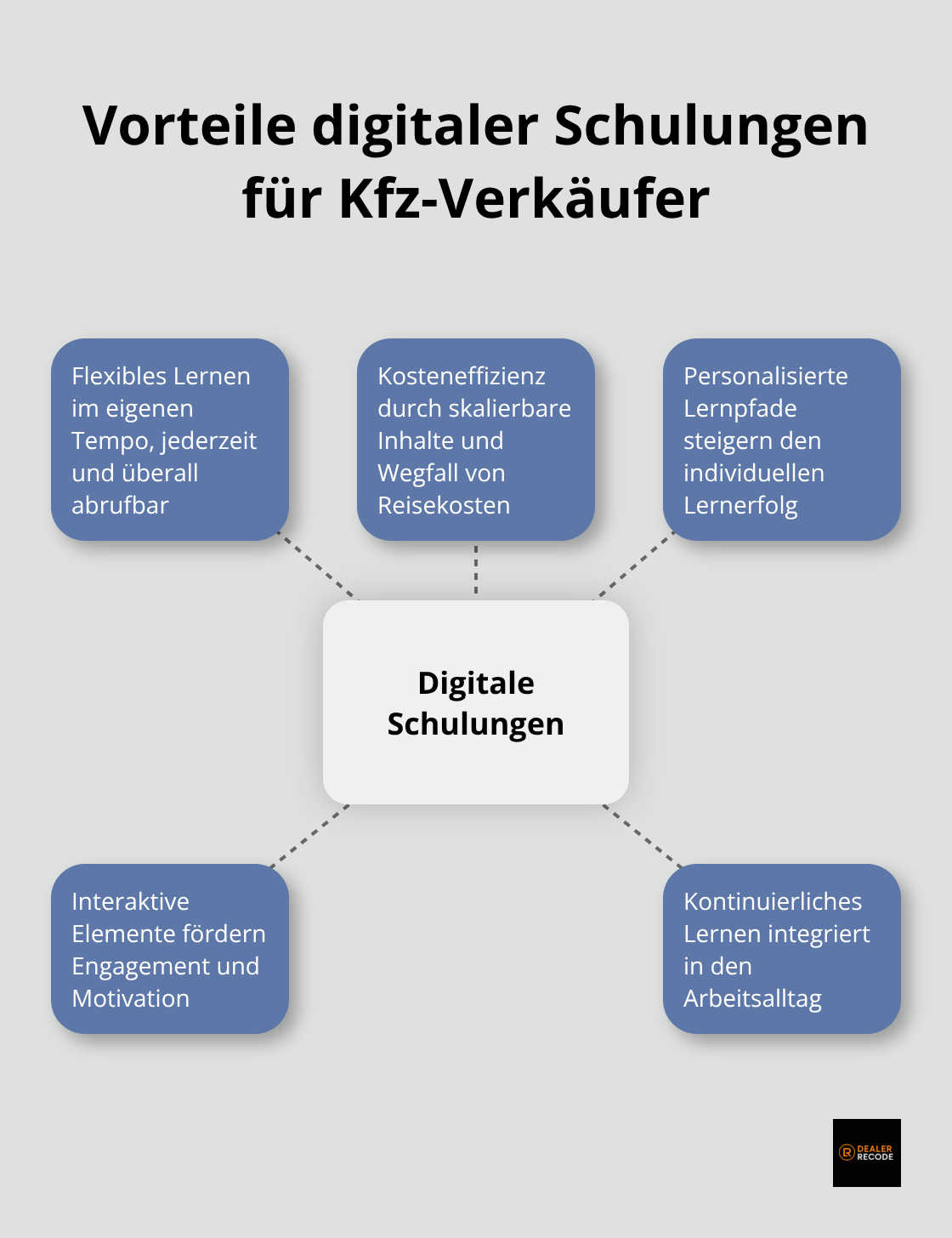 Vorteile digitaler Schulungen für Kfz-Verkäufer

Flexibles Lernen im eigenen Tempo, jederzeit und überall abrufbar

Kosteneffizienz durch skalierbare Inhalte und Wegfall von Reisekosten

Personalisierte Lernpfade steigern den individuellen Lernerfolg

Digitale Schulungen

Interaktive Elemente fördern Engagement und Motivation

Kontinuierliches Lernen integriert in den Arbeitsalltag

DEALER RECODE