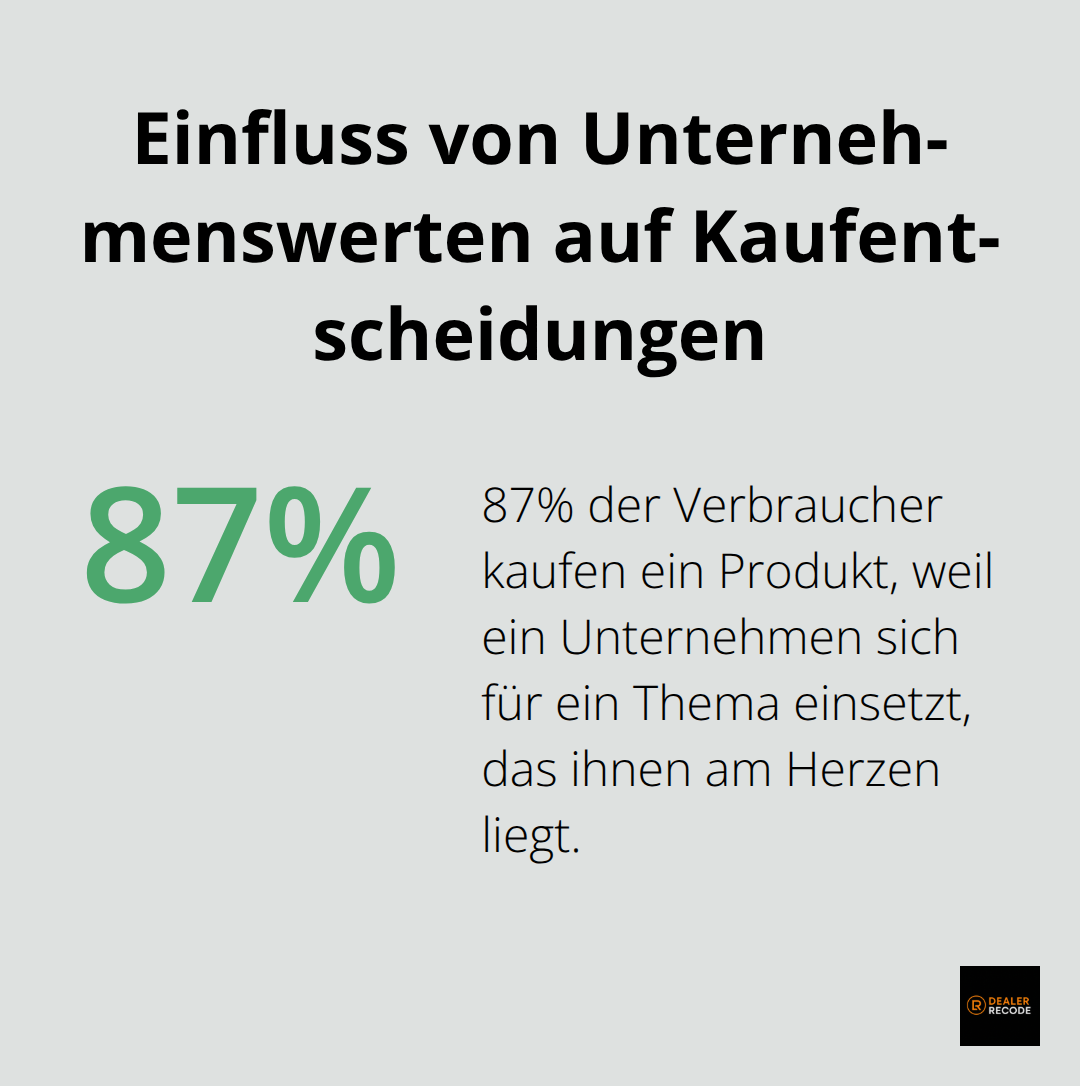 Einfluss von Unternehmenswerten auf Kaufentscheidungen

87%

87% der Verbraucher kaufen ein Produkt, weil ein Unternehmen sich für ein Thema einsetzt, das ihnen am Herzen liegt.

DEALER RECODE