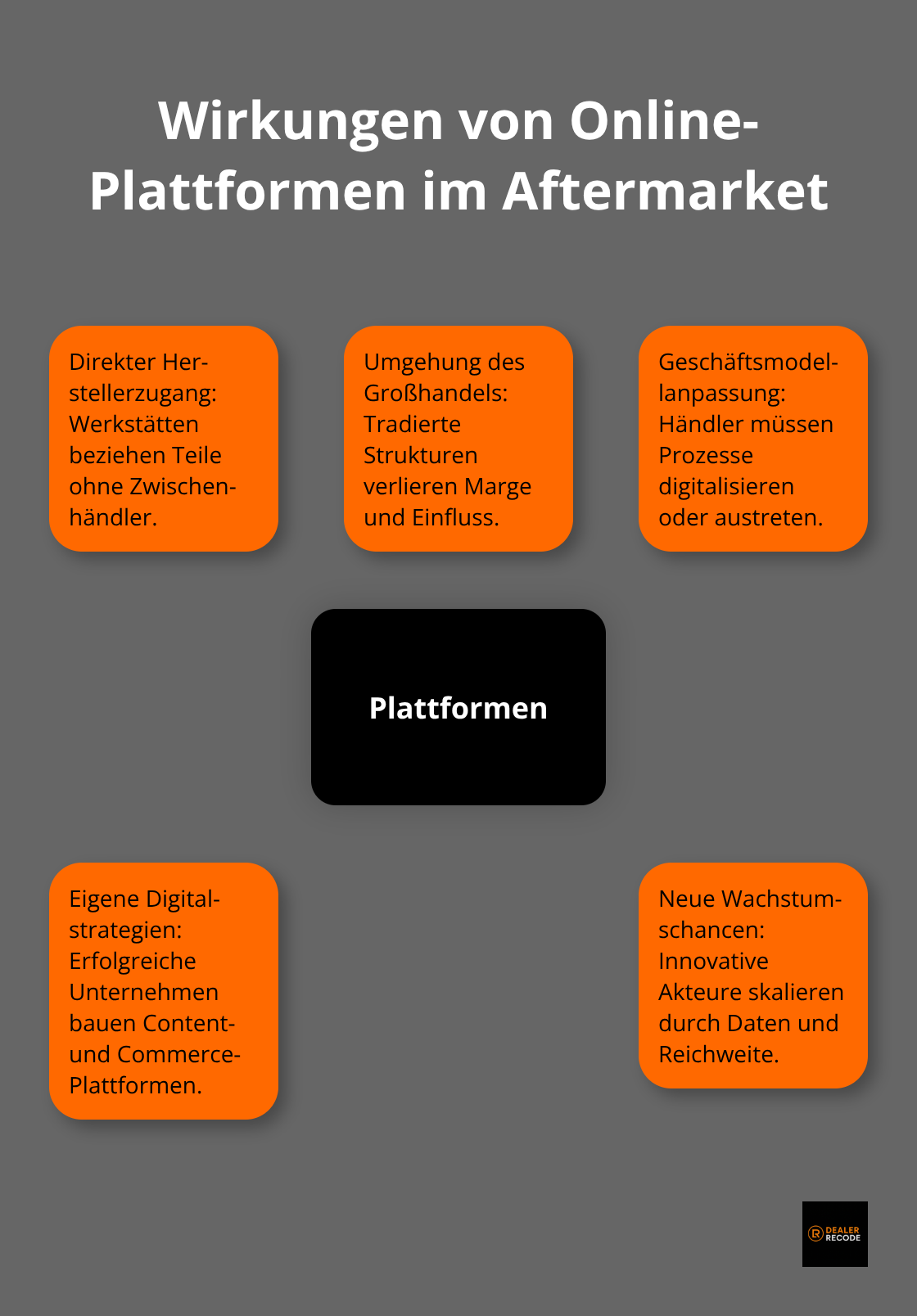 Wirkungen von Online-Plattformen im Aftermarket

Direkter Herstellerzugang: Werkstätten beziehen Teile ohne Zwischenhändler.

Umgehung des Großhandels: Tradierte Strukturen verlieren Marge und Einfluss.

Geschäftsmodellanpassung: Händler müssen Prozesse digitalisieren oder austreten.

Plattformen

Eigene Digitalstrategien: Erfolgreiche Unternehmen bauen Content- und Commerce-Plattformen.

Neue Wachstumschancen: Innovative Akteure skalieren durch Daten und Reichweite.

DEALER RECODE