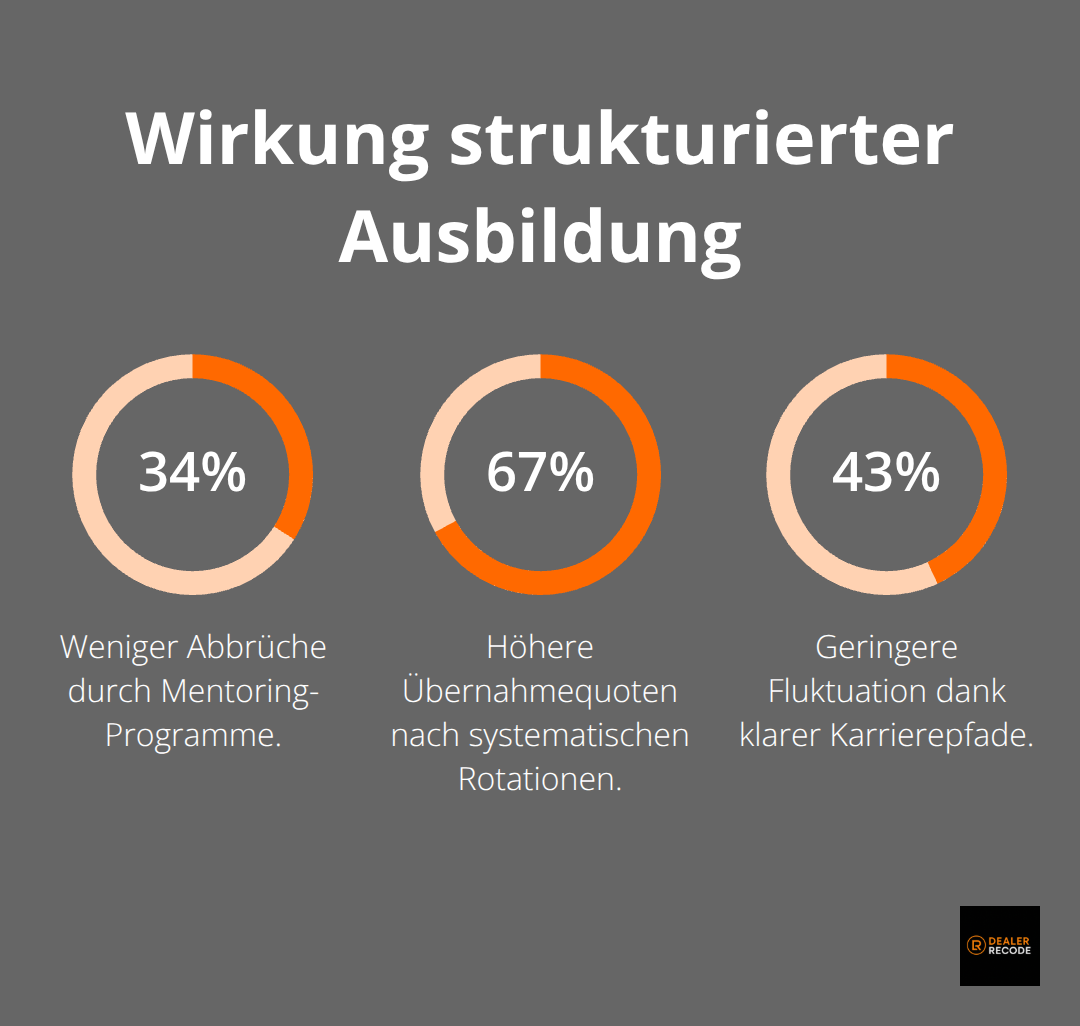 Wirkung strukturierter Ausbildung

34%

Weniger Abbrüche durch Mentoring-Programme.

67%

Höhere Übernahmequoten nach systematischen Rotationen.

43%

Geringere Fluktuation dank klarer Karrierepfade.

DEALER RECODE