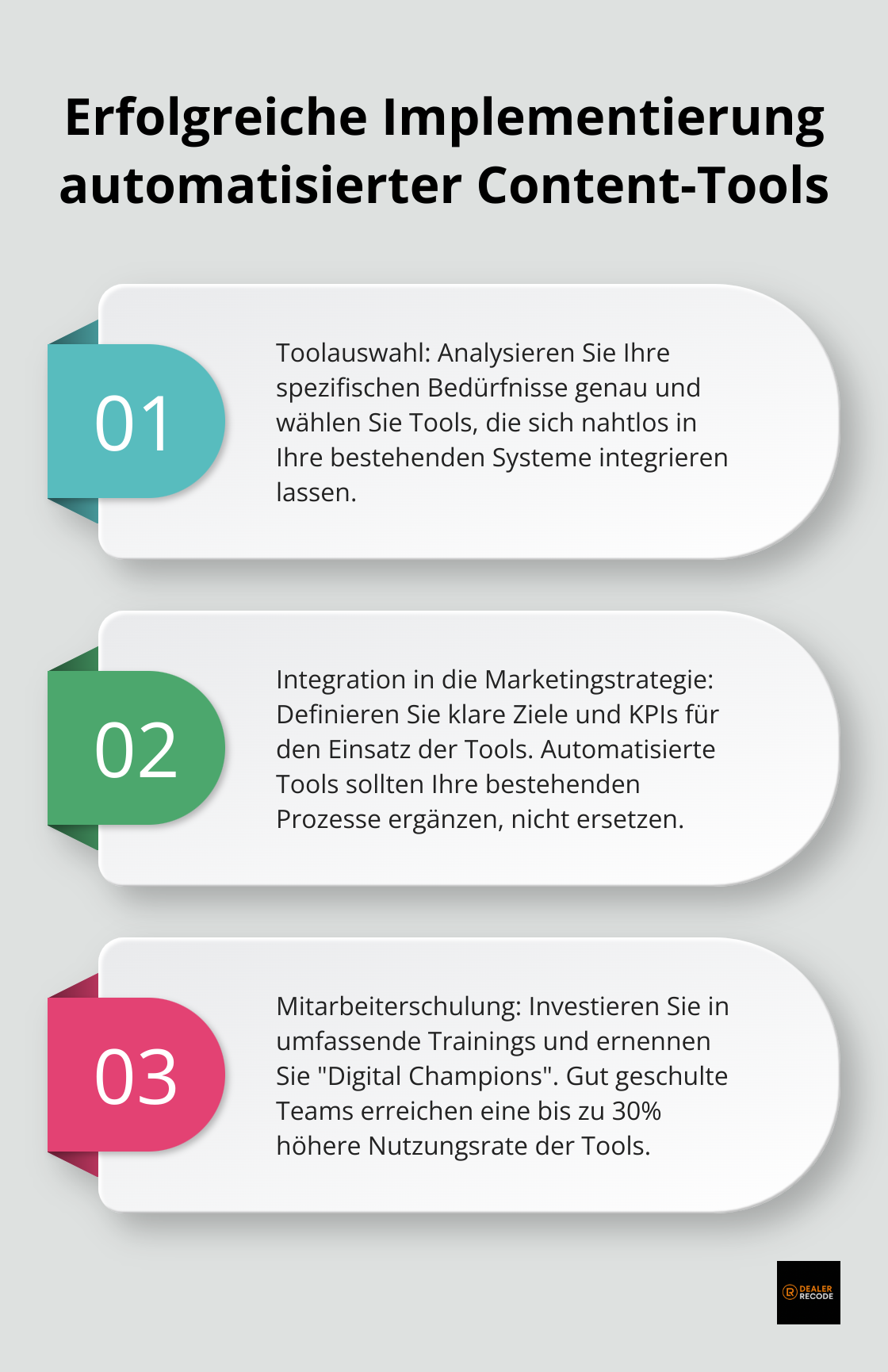 Erfolgreiche Implementierung automatisierter Content-Tools

01

Toolauswahl: Analysieren Sie Ihre spezifischen Bedürfnisse genau und wählen Sie Tools, die sich nahtlos in Ihre bestehenden Systeme integrieren lassen.

02

Integration in die Marketingstrategie: Definieren Sie klare Ziele und KPIs für den Einsatz der Tools. Automatisierte Tools sollten Ihre bestehenden Prozesse ergänzen, nicht ersetzen.

03

Mitarbeiterschulung: Investieren Sie in umfassende Trainings und ernennen Sie "Digital Champions". Gut geschulte Teams erreichen eine bis zu 30% höhere Nutzungsrate der Tools.

DEALER RECODE