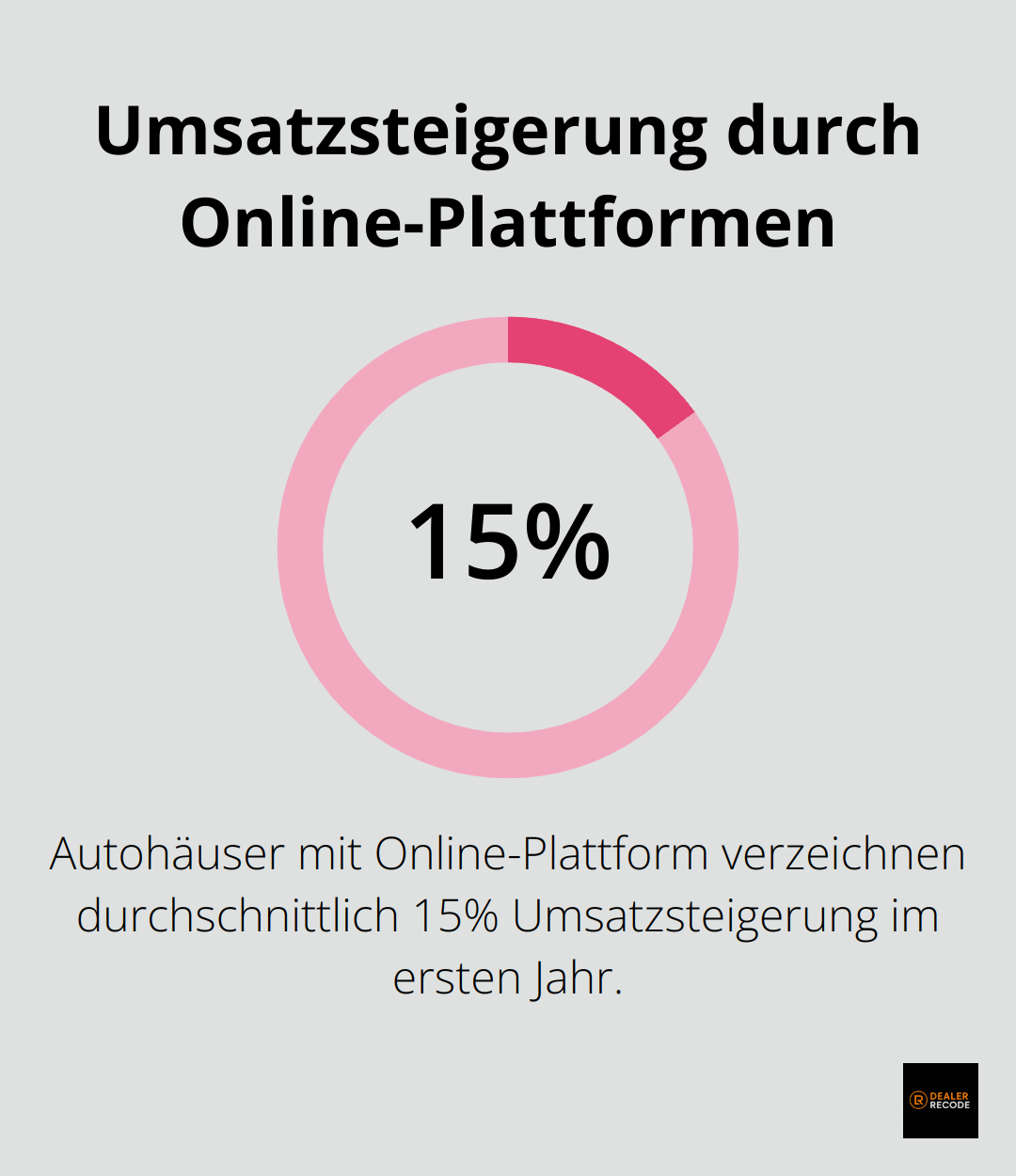 Umsatzsteigerung durch Online-Plattformen

15%

Autohäuser mit Online-Plattform verzeichnen durchschnittlich 15% Umsatzsteigerung im ersten Jahr.

DEALER RECODE