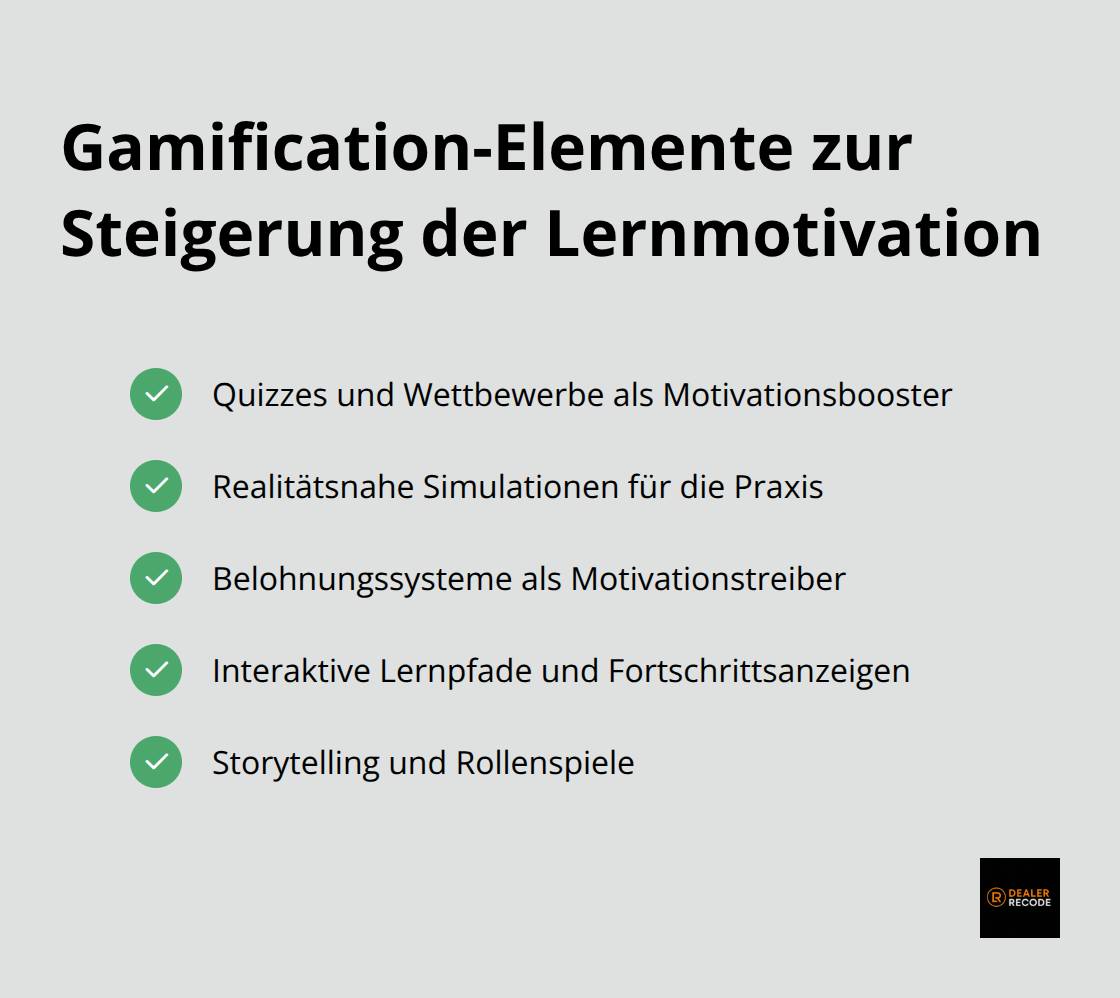 Gamification-Elemente zur Steigerung der Lernmotivation

Quizzes und Wettbewerbe als Motivationsbooster

Realitätsnahe Simulationen für die Praxis

Belohnungssysteme als Motivationstreiber

Interaktive Lernpfade und Fortschrittsanzeigen

Storytelling und Rollenspiele

DEALER RECODE