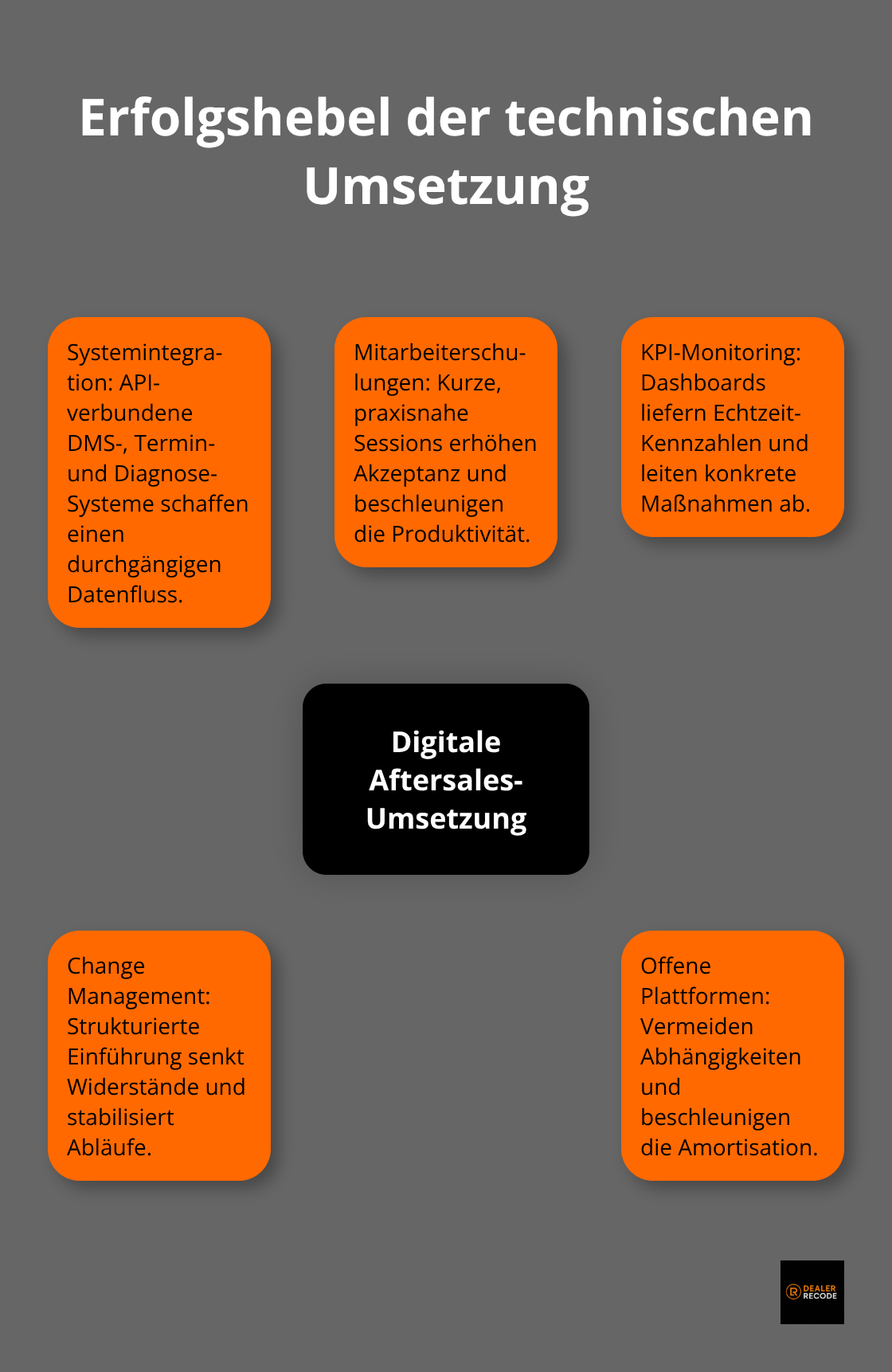 Erfolgshebel der technischen Umsetzung

Systemintegration: API-verbundene DMS-, Termin- und Diagnose-Systeme schaffen einen durchgängigen Datenfluss.

Mitarbeiterschulungen: Kurze, praxisnahe Sessions erhöhen Akzeptanz und beschleunigen die Produktivität.

KPI-Monitoring: Dashboards liefern Echtzeit-Kennzahlen und leiten konkrete Maßnahmen ab.

Digitale Aftersales-Umsetzung

Change Management: Strukturierte Einführung senkt Widerstände und stabilisiert Abläufe.

Offene Plattformen: Vermeiden Abhängigkeiten und beschleunigen die Amortisation.

DEALER RECODE